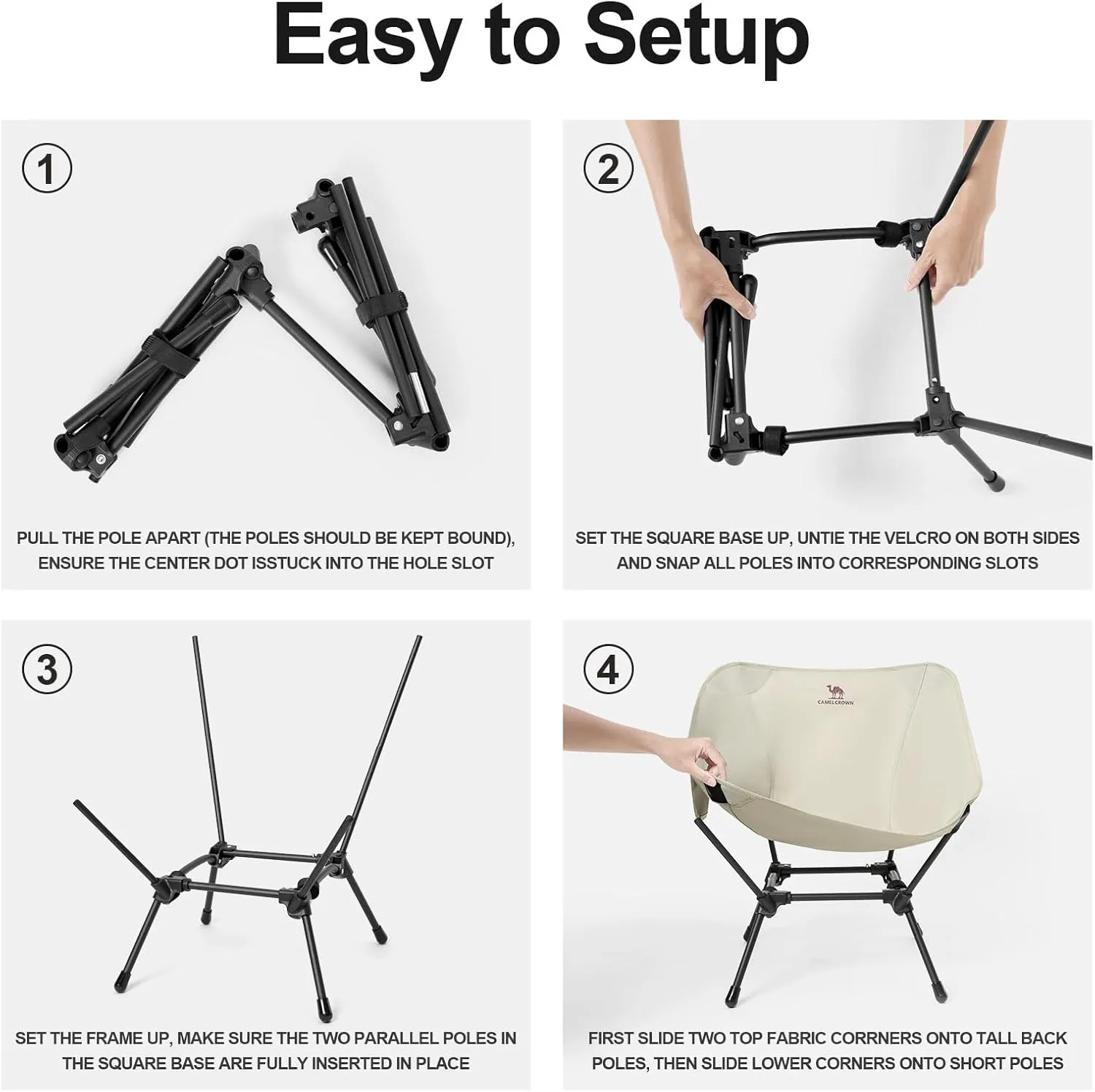 Easy to Setup

①

PULL THE POLE APART (THE POLES SHOULD BE KEPT BOUND), ENSURE THE CENTER DOT ISSTUCK INTO THE HOLE SLOT

②

SET THE SQUARE BASE UP, UNTIE THE VELCRO ON BOTH SIDES AND SNAP ALL POLES INTO CORRESPONDING SLOTS

③

SET THE FRAME UP, MAKE SURE THE TWO PARALLEL POLES IN THE SQUARE BASE ARE FULLY INSERTED IN PLACE

④

CAMELCROWN

FIRST SLIDE TWO TOP FABRIC CORRNERS ONTO TALL BACK POLES, THEN SLIDE LOWER CORNERS ONTO SHORT POLES