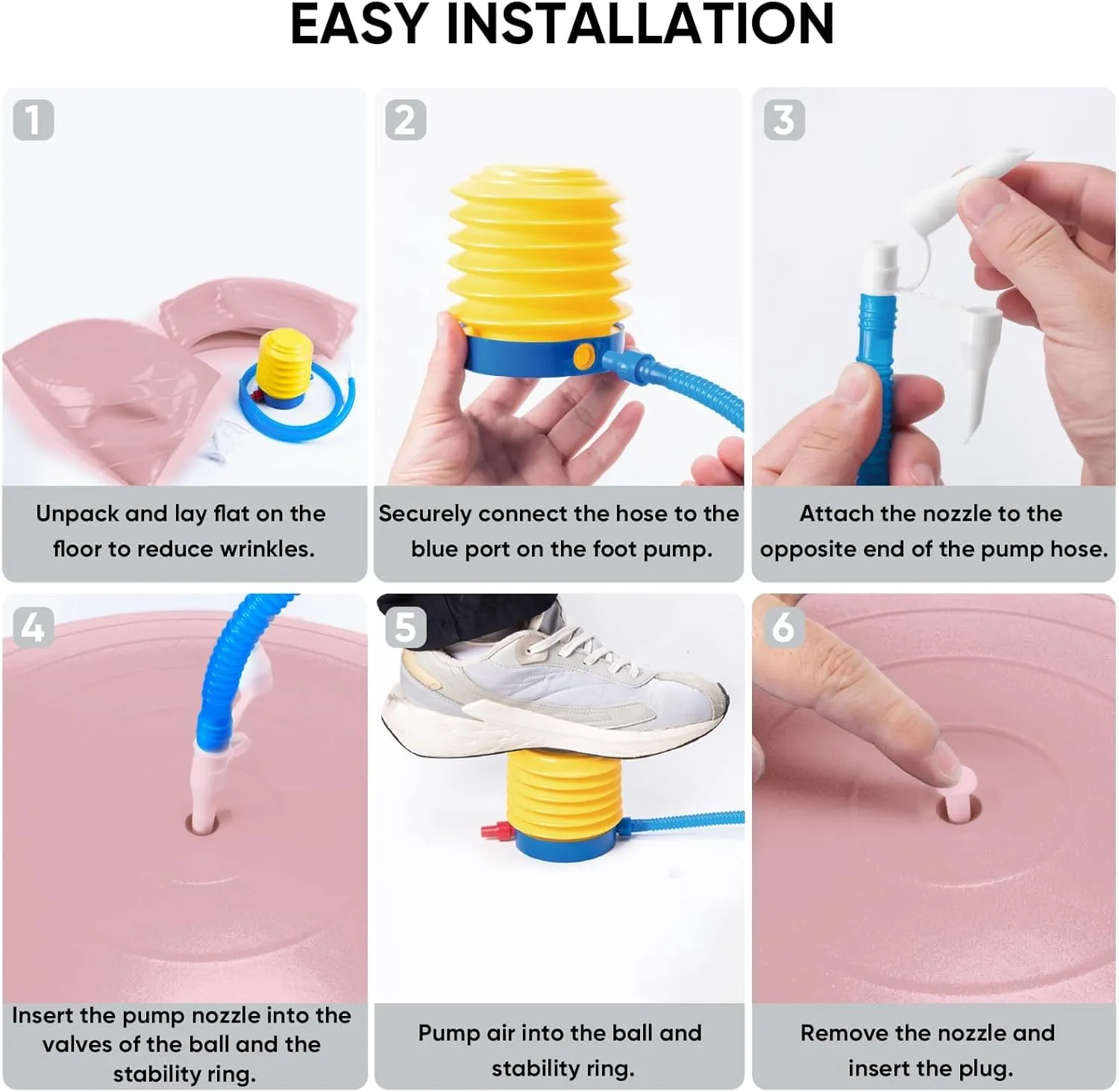 EASY INSTALLATION

1

Unpack and lay flat on the floor to reduce wrinkles.

2

Securely connect the hose to the blue port on the foot pump.

3

Attach the nozzle to the opposite end of the pump hose.

4

Insert the pump nozzle into the valves of the ball and the stability ring.

5

Pump air into the ball and stability ring.

6

Remove the nozzle and insert the plug.