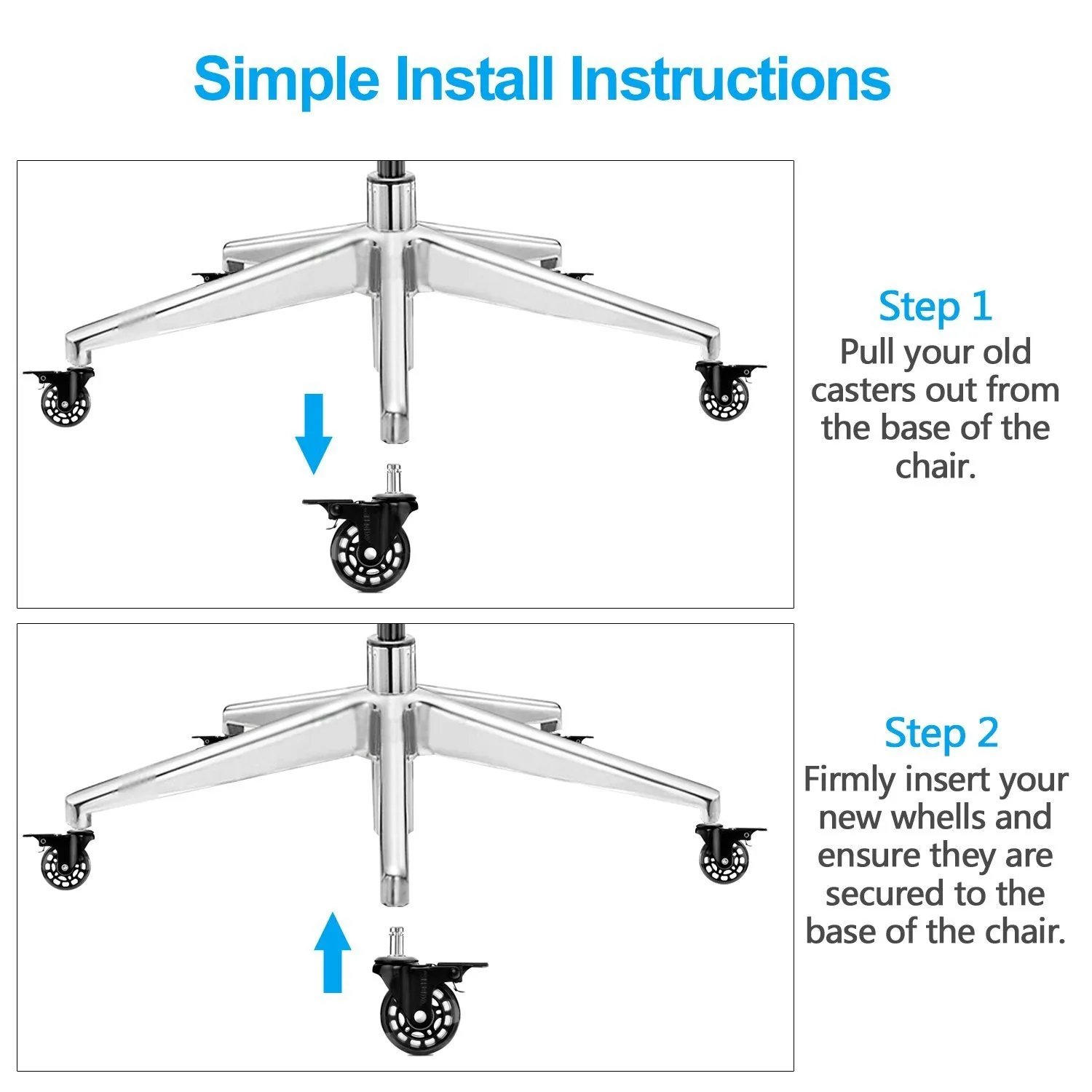 Simple Install Instructions

Step 1
Pull your old casters out from the base of the chair.

Step 2
Firmly insert your new whells and ensure they are secured to the base of the chair.