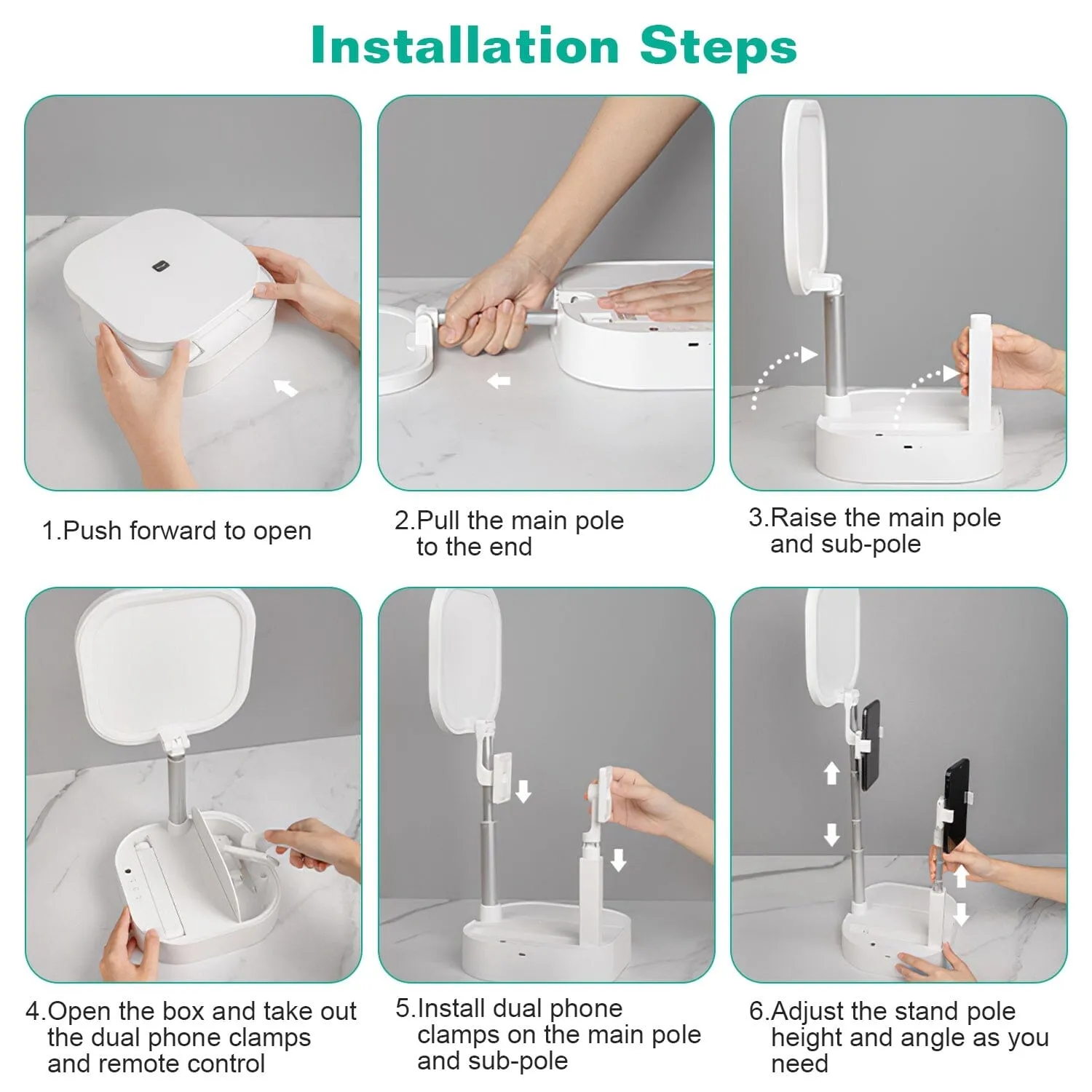 Installation Steps

1.Push forward to open

2.Pull the main pole to the end

3.Raise the main pole and sub-pole

4.Open the box and take out the dual phone clamps and remote control

5.Install dual phone clamps on the main pole and sub-pole

6.Adjust the stand pole height and angle as you need